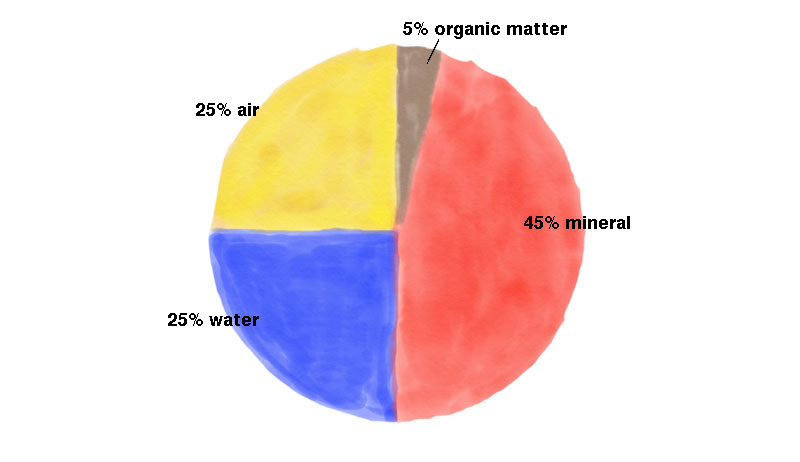 5% organic matter

25% air

45% mineral

25% water